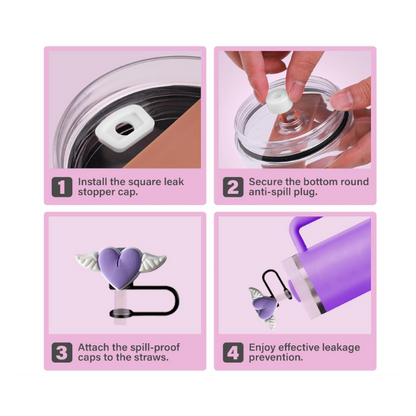 1 Install the square leak stopper cap.

2 Secure the bottom round anti-spill plug.

3 Attach the spill-proof caps to the straws.

4 Enjoy effective leakage prevention.