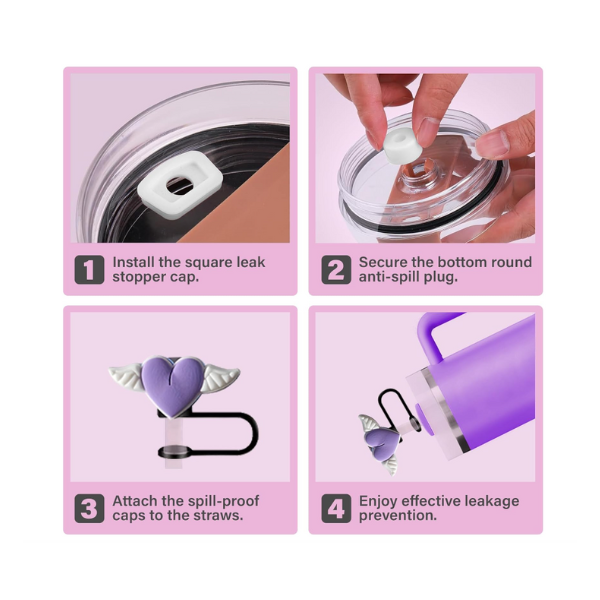 1 Install the square leak stopper cap.

2 Secure the bottom round anti-spill plug.

3 Attach the spill-proof caps to the straws.

4 Enjoy effective leakage prevention.